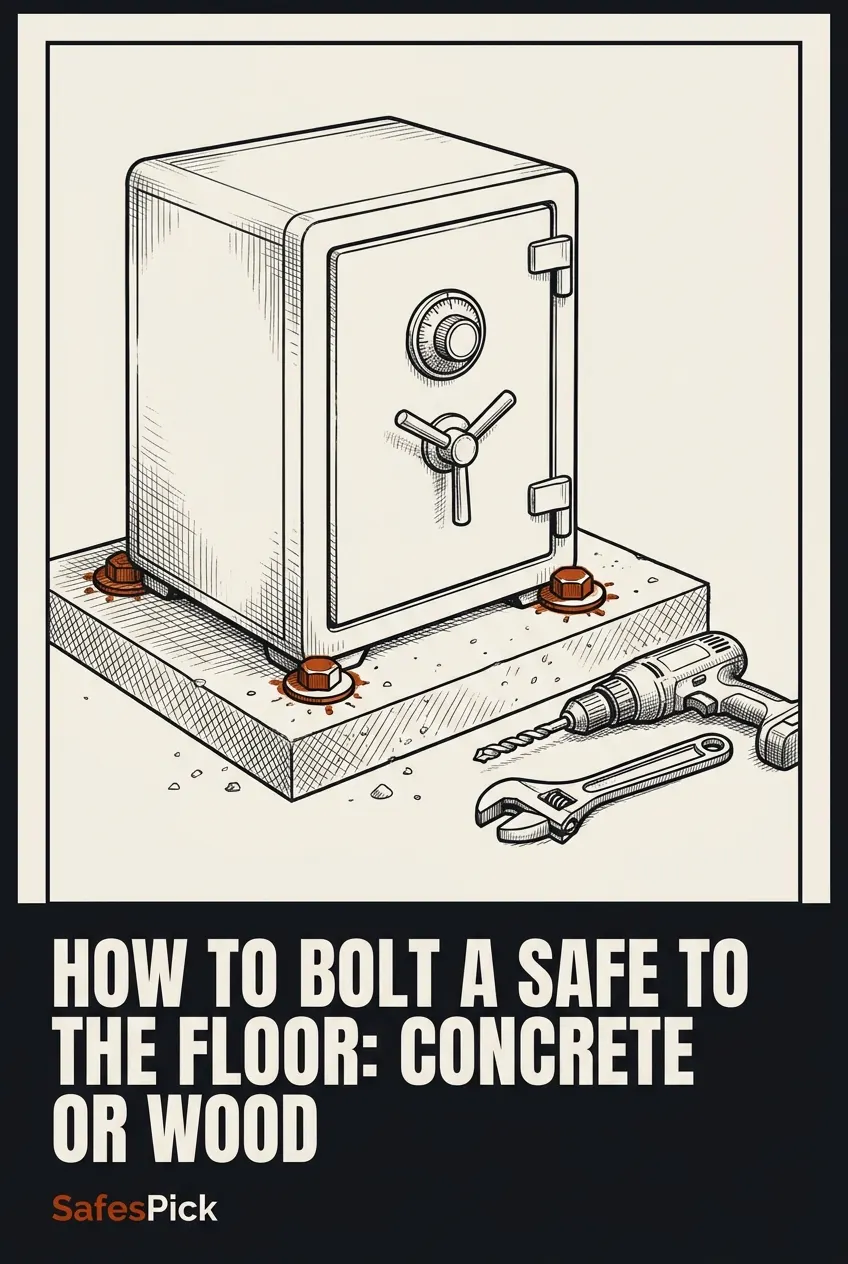 HOW TO BOLT A SAFE TO THE FLOOR: CONCRETE OR WOOD

SafesPick